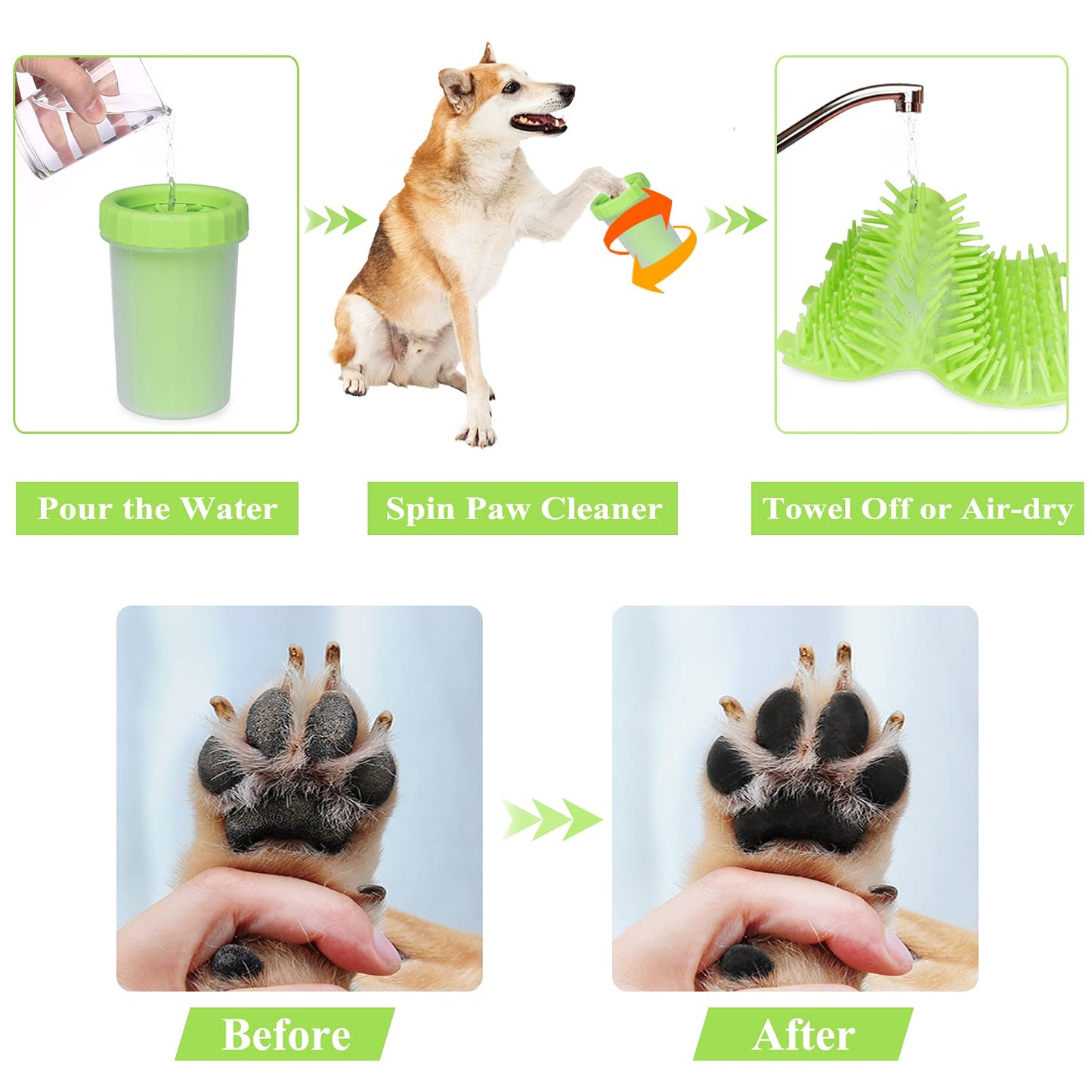 Pour the Water

Spin Paw Cleaner

Towel Off or Air-dry

Before

After